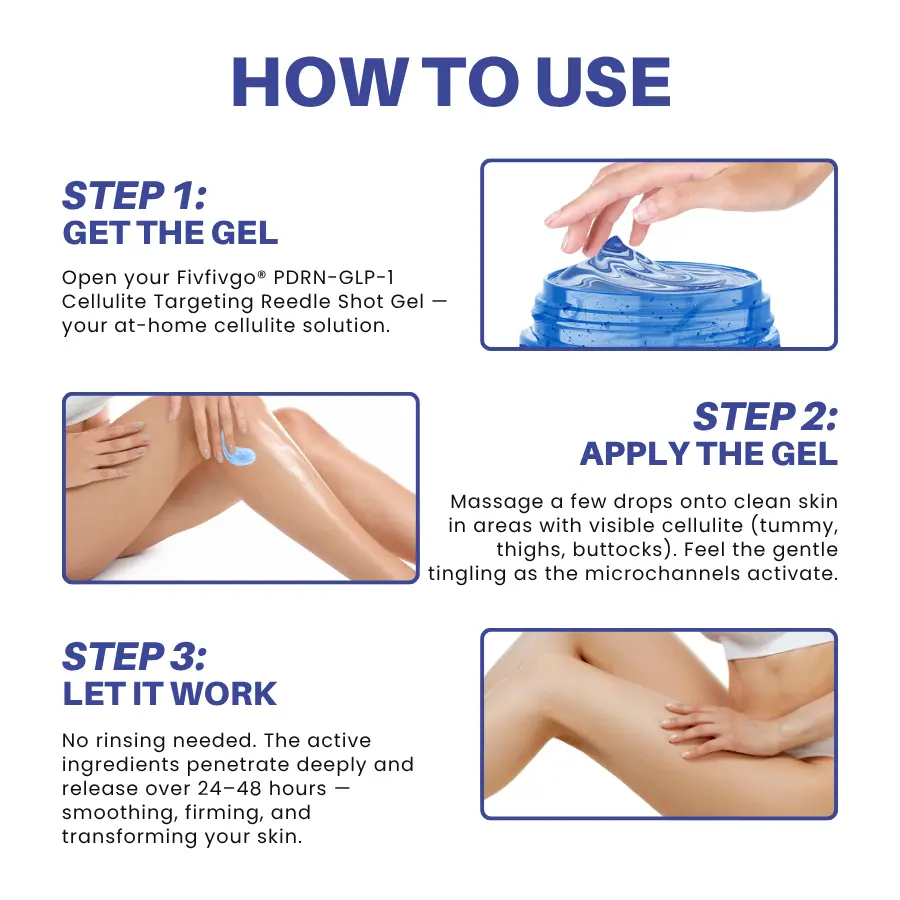 HOW TO USE

STEP 1:
GET THE GEL

Open your Fivfivgo® PDRN-GLP-1 Cellulite Targeting Reedle Shot Gel — your at-home cellulite solution.

STEP 2:
APPLY THE GEL

Massage a few drops onto clean skin in areas with visible cellulite (tummy, thighs, buttocks). Feel the gentle tingling as the microchannels activate.

STEP 3:
LET IT WORK

No rinsing needed. The active ingredients penetrate deeply and release over 24–48 hours — smoothing, firming, and transforming your skin.