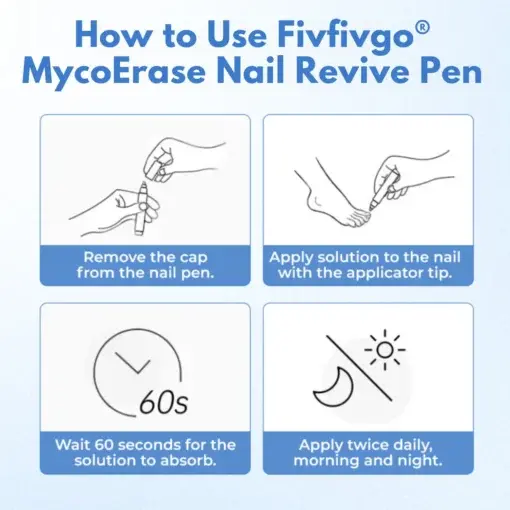 How to Use Fivfivgo® MycoErase Nail Revive Pen

Remove the cap from the nail pen.

Apply solution to the nail with the applicator tip.

60s

Wait 60 seconds for the solution to absorb.

Apply twice daily, morning and night.